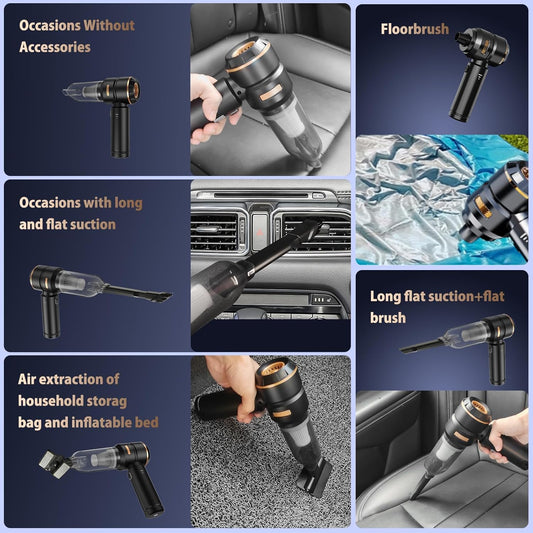 Occasions Without Accessories

Occasions with long and flat suction

Air extraction of household storag bag and inflatable bed

Floorbrush

Long flat suction+flat brush